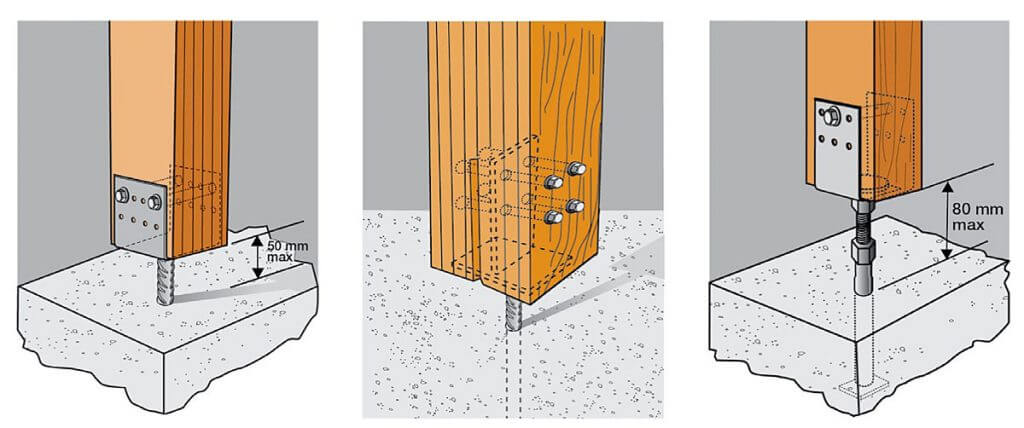 50 mm
max

80 mm
max